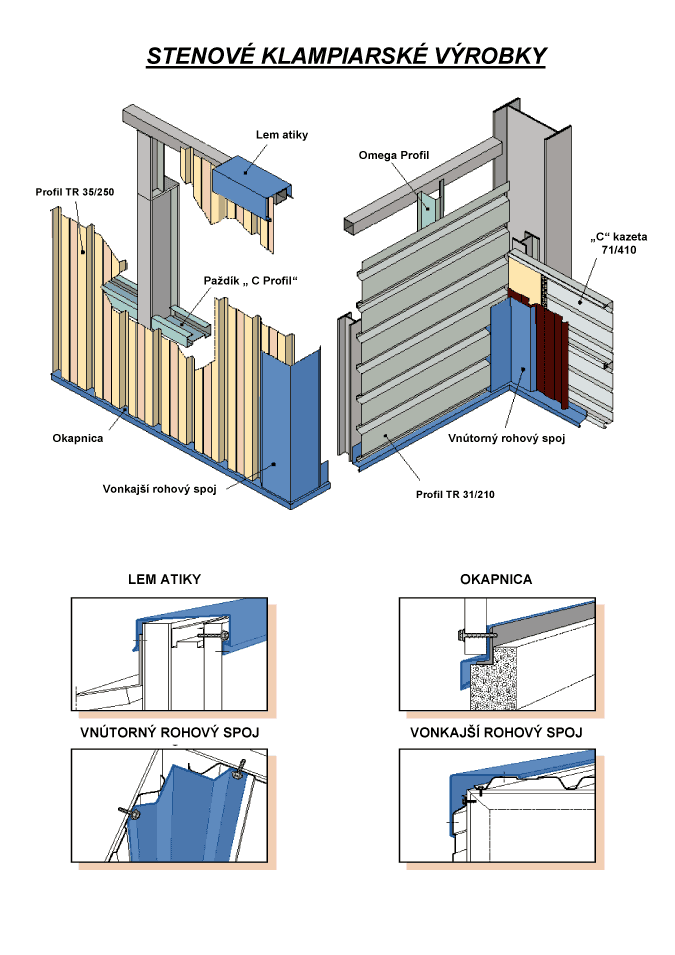 STENOVÉ KLAMPIARSKÉ VÝROBKY

Lem atiky

Profil TR 35/250

Paždík „ C Profil“

Okapnica

Vonkajší rohový spoj

Omega Profil

„C“ kazeta 71/410

Vnútorný rohový spoj

Profil TR 31/210

LEM ATIKY

OKAPNICA

VNÚTORNÝ ROHOVÝ SPOJ

VONKAJŠÍ ROHOVÝ SPOJ