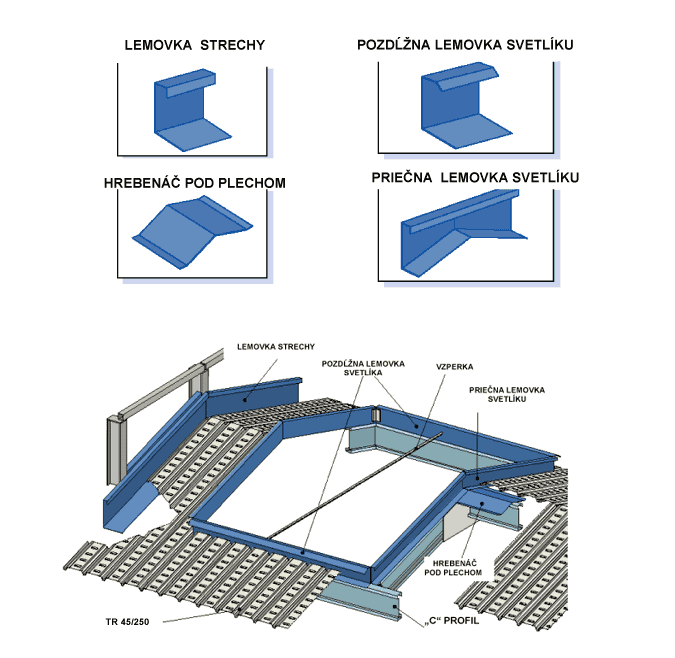 LEMOVKA STRECHY

POZDĹŽNA LEMOVKA SVETLÍKU

HREBENÁČ POD PLECHOM

PRIEČNA LEMOVKA SVETLÍKU

LEMOVKA STRECHY

POZDĹŽNA LEMOVKA SVETLÍKA

VZPERKA

PRIEČNA LEMOVKA SVETLÍKU

HREBENÁČ POD PLECHOM

TR 45/250

„C“ PROFIL